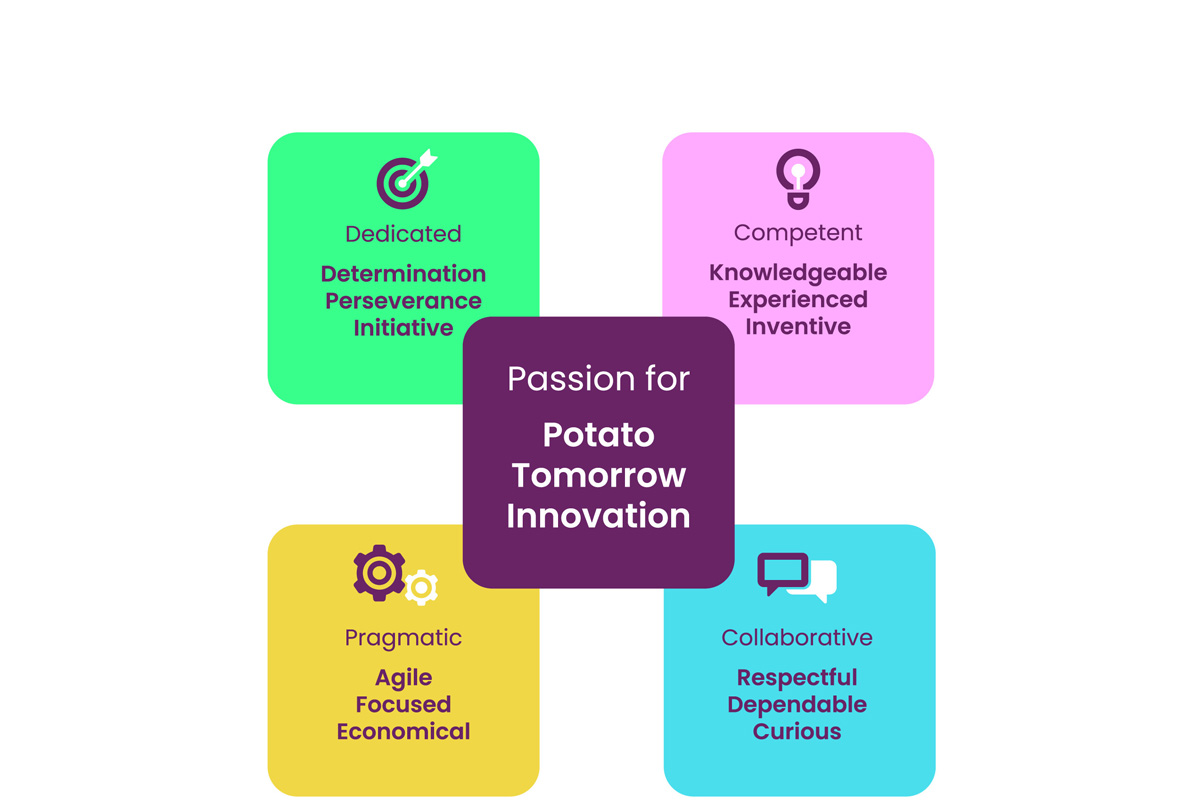 Dedicated

Determination
Perseverance
Initiative

Competent

Knowledgeable
Experienced
Inventive

Passion for

Potato
Tomorrow
Innovation

Pragmatic

Agile
Focused
Economical

Collaborative

Respectful
Dependable
Curious